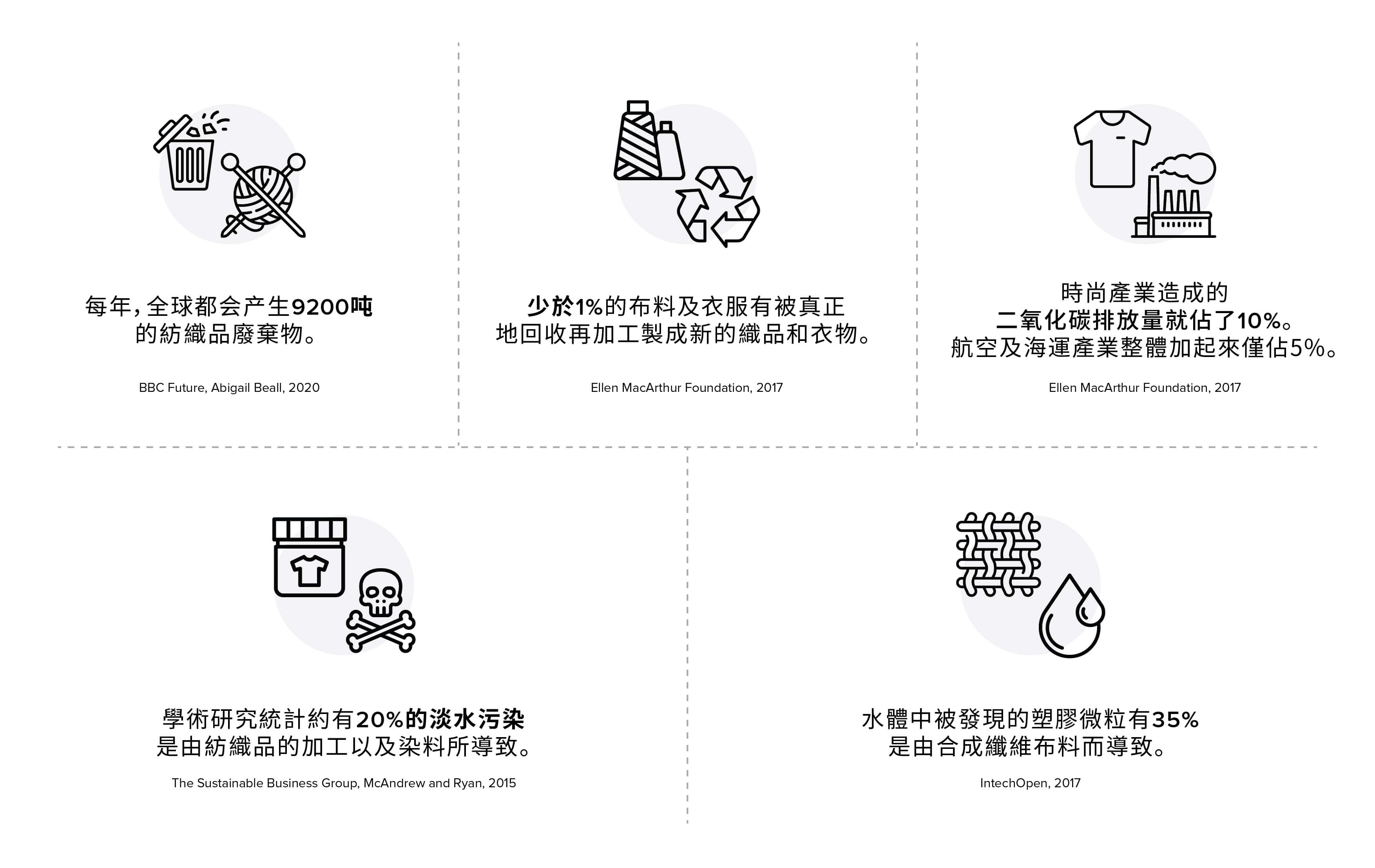 每年，全球都会产生9200吨的紡織品廢棄物。

BBC Future, Abigail Beall, 2020

少於1%的布料及衣服有被真正地回收再加工製成新的織品和衣物。

Ellen MacArthur Foundation, 2017

時尚產業造成的二氧化碳排放量就佔了10%。航空及海運產業整體加起來僅佔5%。

Ellen MacArthur Foundation, 2017

學術研究統計約有20%的淡水污染是由紡織品的加工以及染料所導致。

The Sustainable Business Group, McAndrew and Ryan, 2015

水體中被發現的塑膠微粒有35%是由合成纖維布料而導致。

IntechOpen, 2017